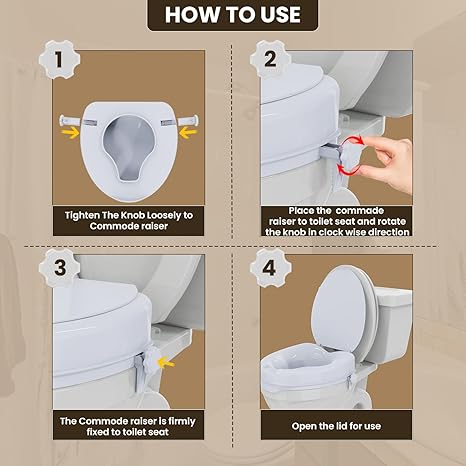 HOW TO USE

1

Tighten The Knob Loosely to Commode raiser

2

Place the commade raiser to toilet seat and rotate the knob in clock wise direction

3

The Commode raiser is firmly fixed to toilet seat

4

Open the lid for use