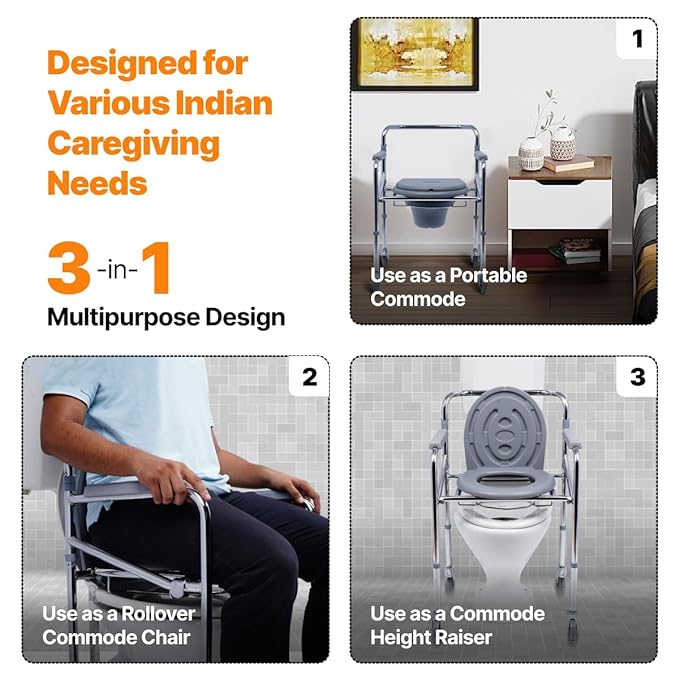 Designed for Various Indian Caregiving Needs

3 -in- 1
Multipurpose Design

1
Use as a Portable Commode

2
Use as a Rollover Commode Chair

3
Use as a Commode Height Raiser